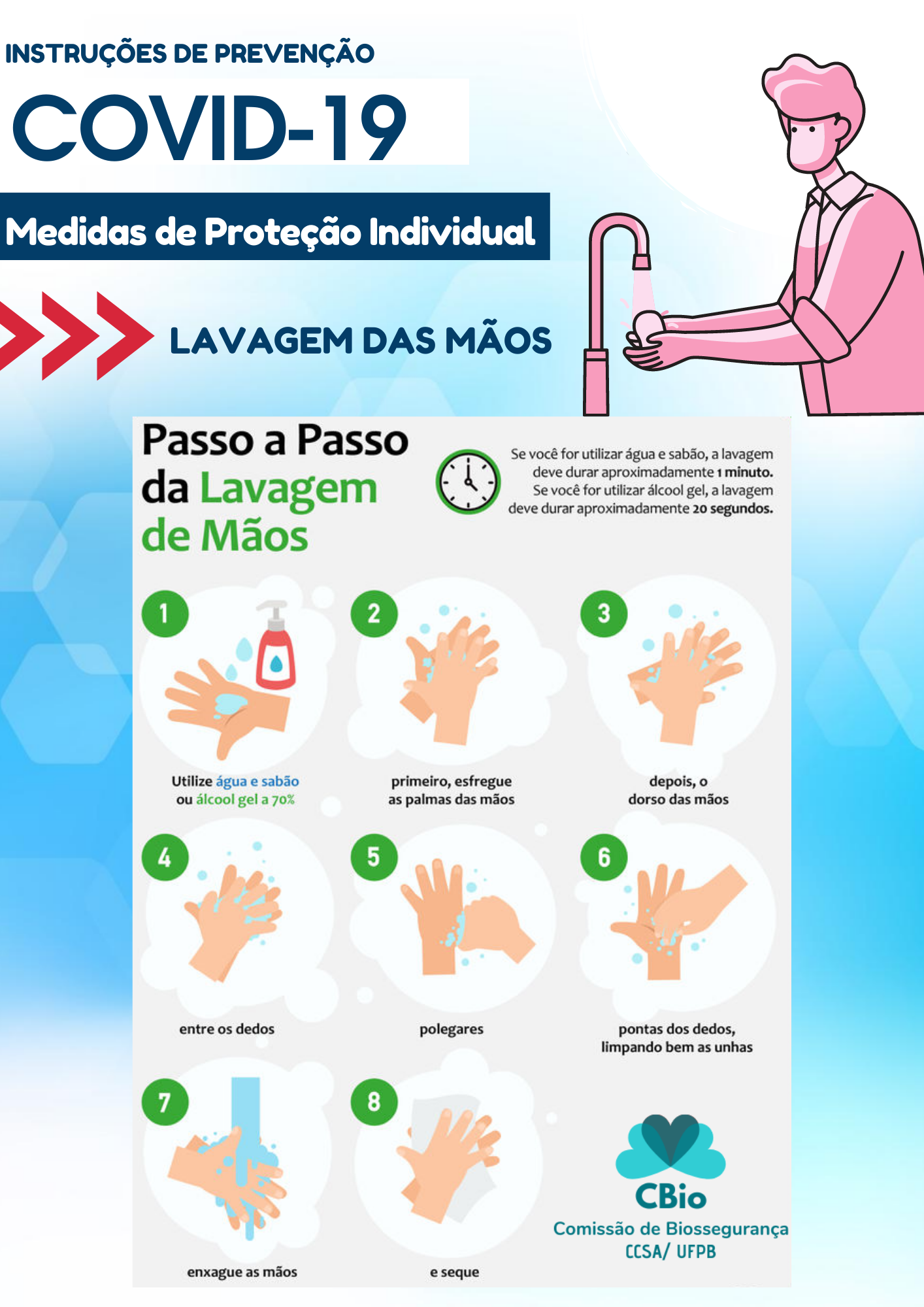 INSTRUÇÕES DE PREVENÇÃO

COVID-19

Medidas de Proteção Individual

LAVAGEM DAS MÃOS

Passo a Passo da Lavagem de Mãos

Se você for utilizar água e sabão, a lavagem deve durar aproximadamente 1 minuto. Se você for utilizar álcool gel, a lavagem deve durar aproximadamente 20 segundos.

1
Utilize água e sabão ou álcool gel a 70%

2
primeiro, esfregue as palmas das mãos

3
depois, o dorso das mãos

4
entre os dedos

5
polegares

6
pontas dos dedos, limpando bem as unhas

7
enxague as mãos

8
e seque

CBio
Comissão de Biossegurança
CCSA/ UFPB